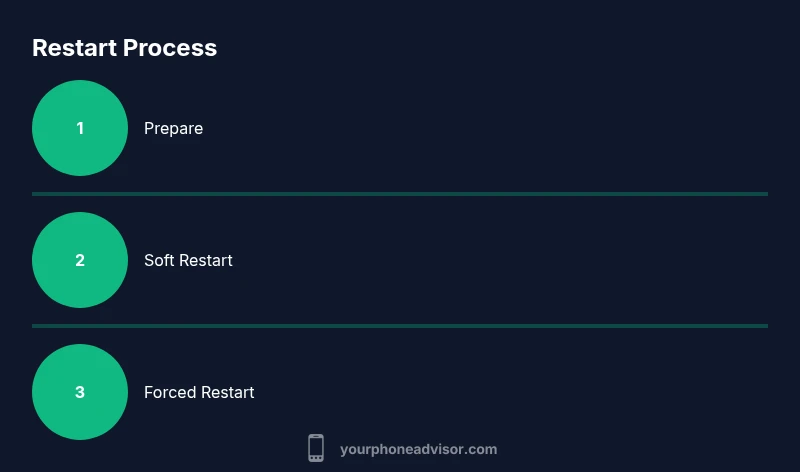 Restart Process

1 Prepare

2 Soft Restart

3 Forced Restart

yourphoneadvisor.com