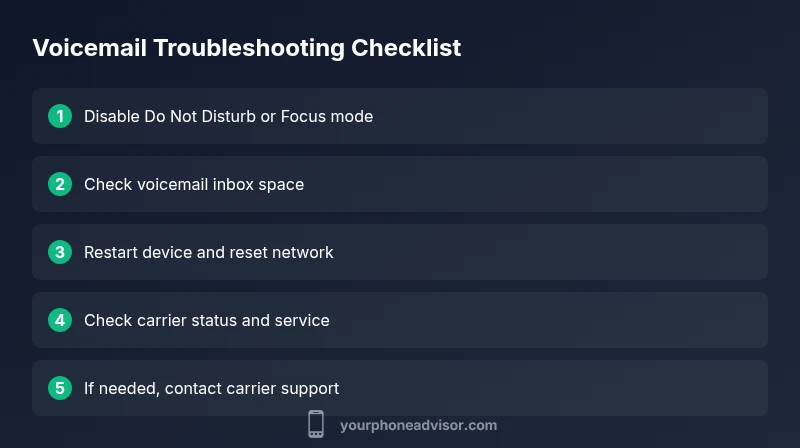 Voicemail Troubleshooting Checklist

1 Disable Do Not Disturb or Focus mode

2 Check voicemail inbox space

3 Restart device and reset network

4 Check carrier status and service

5 If needed, contact carrier support

yourphoneadvisor.com