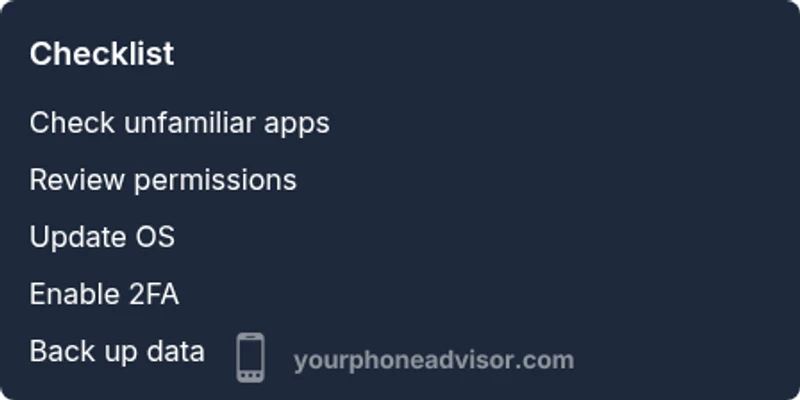 Checklist

Check unfamiliar apps

Review permissions

Update OS

Enable 2FA

Back up data

yourphoneadvisor.com