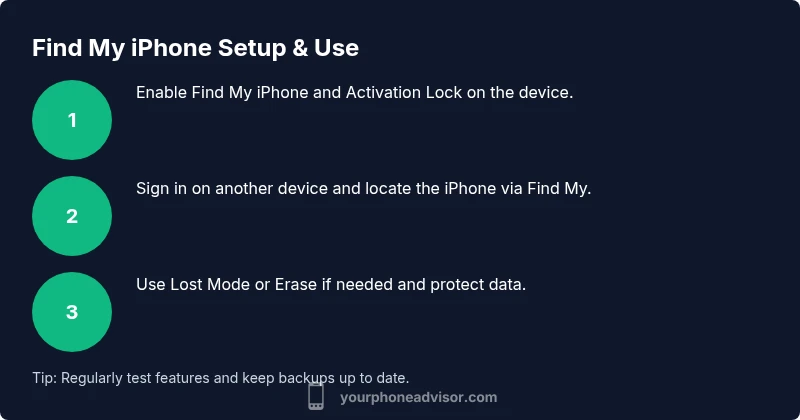 Find My iPhone Setup & Use

1

Enable Find My iPhone and Activation Lock on the device.

2

Sign in on another device and locate the iPhone via Find My.

3

Use Lost Mode or Erase if needed and protect data.

Tip: Regularly test features and keep backups up to date.

yourphoneadvisor.com